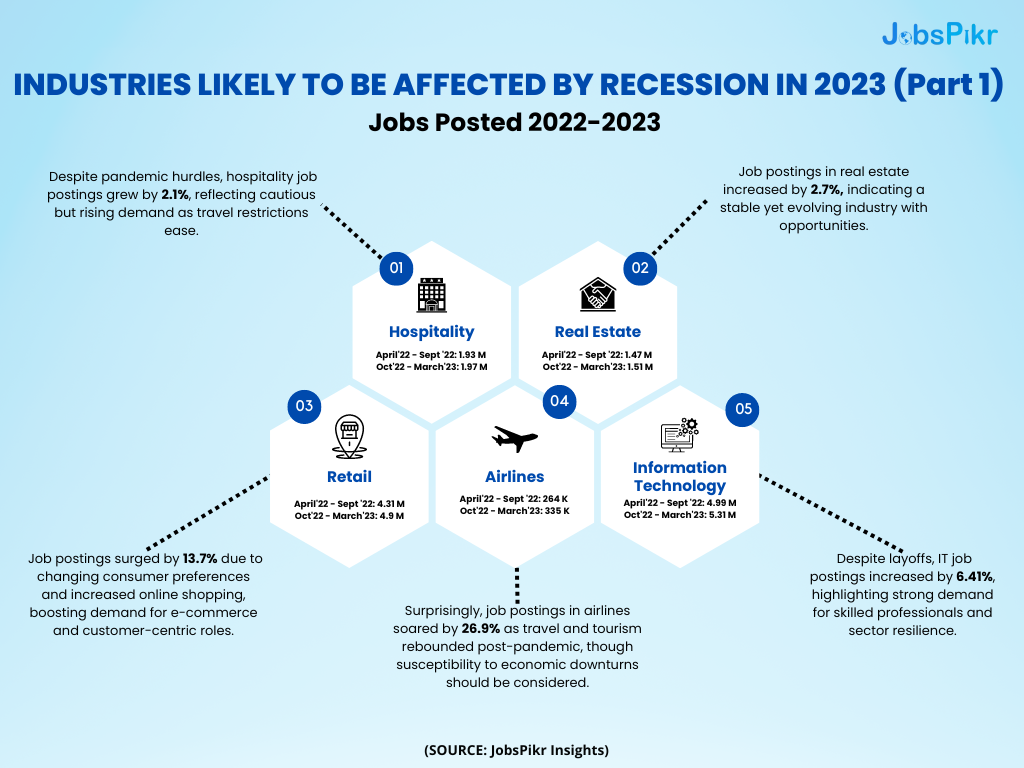 JobsPikr

INDUSTRIES LIKELY TO BE AFFECTED BY RECESSION IN 2023 (Part 1)

Jobs Posted 2022-2023

Despite pandemic hurdles, hospitality job postings grew by 2.1%, reflecting cautious but rising demand as travel restrictions ease.

Job postings in real estate increased by 2.7%, indicating a stable yet evolving industry with opportunities.

01

Hospitality

April'22 - Sept '22: 1.93 M
Oct'22 - March'23: 1.97 M

02

Real Estate

April'22 - Sept '22: 1.47 M
Oct'22 - March'23: 1.51 M

03

Retail

April'22 - Sept '22: 4.31 M
Oct'22 - March'23: 4.9 M

04

Airlines

April'22 - Sept '22: 264 K
Oct'22 - March'23: 335 K

05

Information Technology

April'22 - Sept '22: 4.99 M
Oct'22 - March'23: 5.31 M

Job postings surged by 13.7% due to changing consumer preferences and increased online shopping, boosting demand for e-commerce and customer-centric roles.

Surprisingly, job postings in airlines soared by 26.9% as travel and tourism rebounded post-pandemic, though susceptibility to economic downturns should be considered.

Despite layoffs, IT job postings increased by 6.41%, highlighting strong demand for skilled professionals and sector resilience.

(SOURCE: JobsPikr Insights)