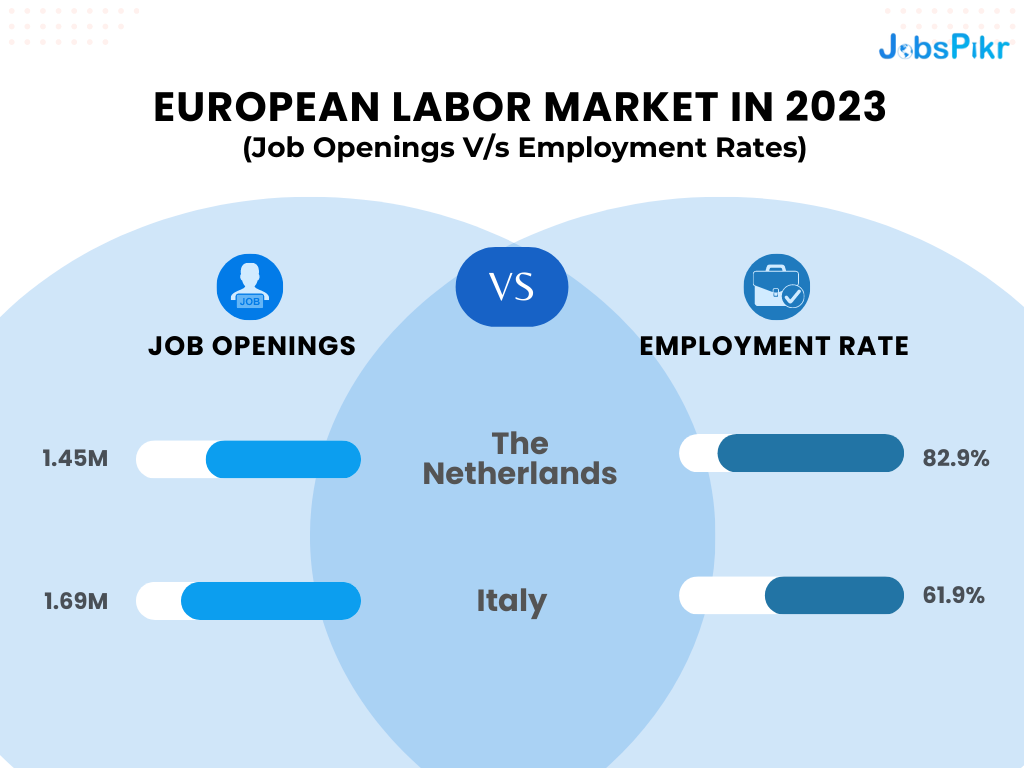 JobsPikr

EUROPEAN LABOR MARKET IN 2023
(Job Openings V/s Employment Rates)

JOB

JOB OPENINGS

VS

EMPLOYMENT RATE

1.45M

The Netherlands

82.9%

1.69M

Italy

61.9%