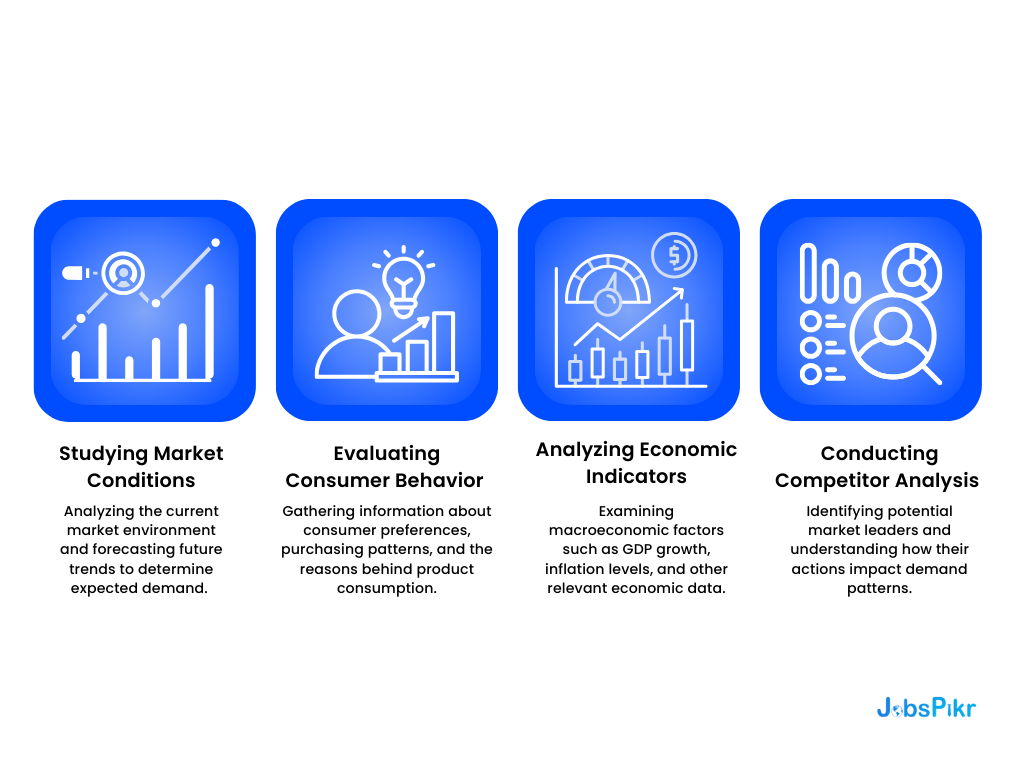 Studying Market Conditions

Analyzing the current market environment and forecasting future trends to determine expected demand.

Evaluating Consumer Behavior

Gathering information about consumer preferences, purchasing patterns, and the reasons behind product consumption.

Analyzing Economic Indicators

Examining macroeconomic factors such as GDP growth, inflation levels, and other relevant economic data.

Conducting Competitor Analysis

Identifying potential market leaders and understanding how their actions impact demand patterns.

JobsPikr