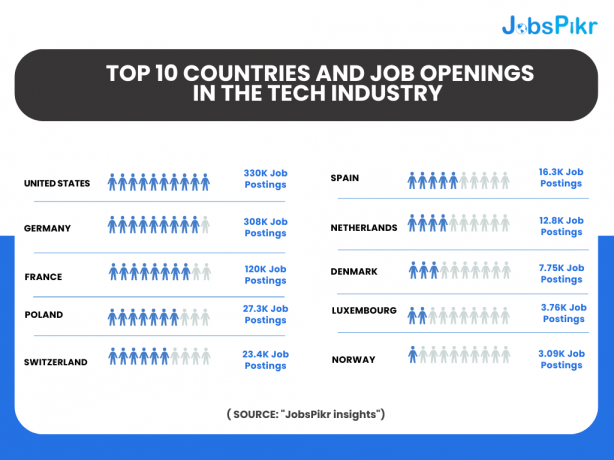 JobsPikr

TOP 10 COUNTRIES AND JOB OPENINGS IN THE TECH INDUSTRY

UNITED STATES 330K Job Postings

GERMANY 308K Job Postings

FRANCE 120K Job Postings

POLAND 27.3K Job Postings

SWITZERLAND 23.4K Job Postings

SPAIN 16.3K Job Postings

NETHERLANDS 12.8K Job Postings

DENMARK 7.75K Job Postings

LUXEMBOURG 3.76K Job Postings

NORWAY 3.09K Job Postings

( SOURCE: "JobsPikr insights")