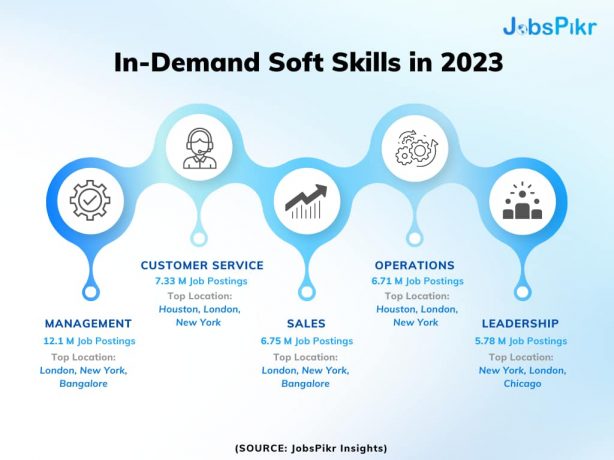 JobsPikr

In-Demand Soft Skills in 2023

MANAGEMENT
12.1 M Job Postings
Top Location:
London, New York, Bangalore

CUSTOMER SERVICE
7.33 M Job Postings
Top Location:
Houston, London, New York

SALES
6.75 M Job Postings
Top Location:
London, New York, Bangalore

OPERATIONS
6.71 M Job Postings
Top Location:
Houston, London, New York

LEADERSHIP
5.78 M Job Postings
Top Location:
New York, London, Chicago

(SOURCE: JobsPikr Insights)